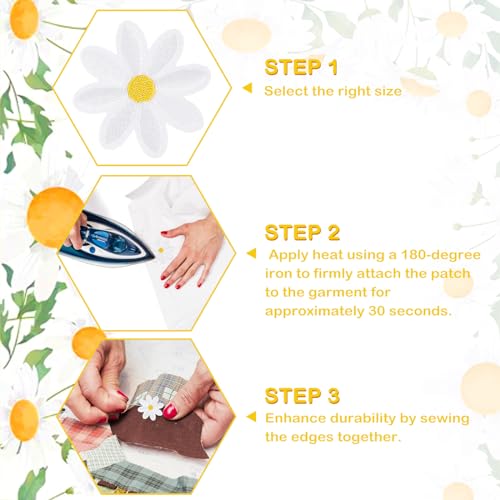 STEP 1
Select the right size

STEP 2
Apply heat using a 180-degree iron to firmly attach the patch to the garment for approximately 30 seconds.

STEP 3
Enhance durability by sewing the edges together.