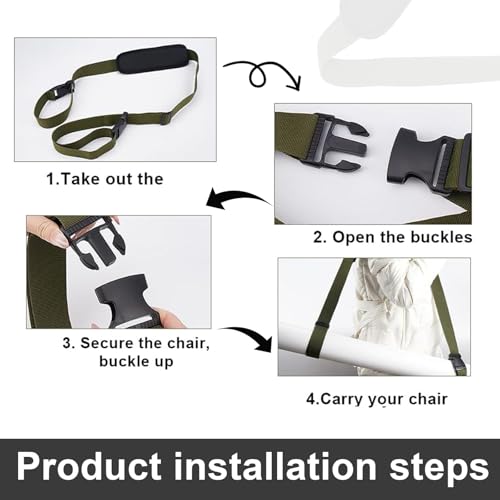 1.Take out the

2. Open the buckles

3. Secure the chair, buckle up

4.Carry your chair

Product installation steps