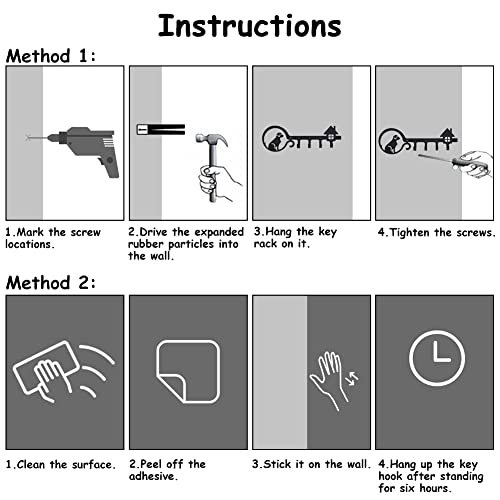 Instructions

Method 1:

1.Mark the screw locations.

2.Drive the expanded rubber particles into the wall.

3.Hang the key rack on it.

4.Tighten the screws.

Method 2:

1.Clean the surface.

2.Peel off the adhesive.

3.Stick it on the wall.

4.Hang up the key hook after standing for six hours.