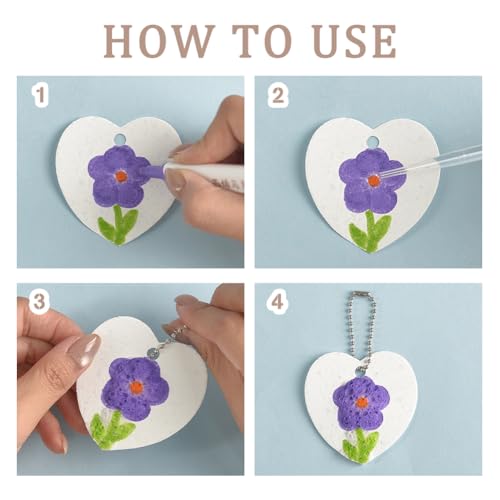 HOW TO USE

1

2

3

4