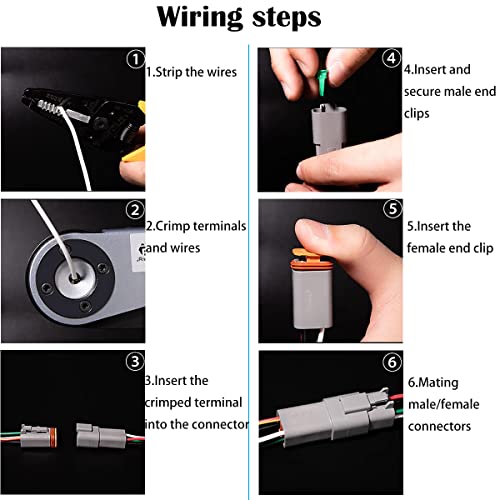 Wiring steps

1

1.Strip the wires

2

2.Crimp terminals and wires

3

3.Insert the crimped terminal into the connector

4

4.Insert and secure male end clips

5

5.Insert the female end clip

6

6.Mating male/female connectors