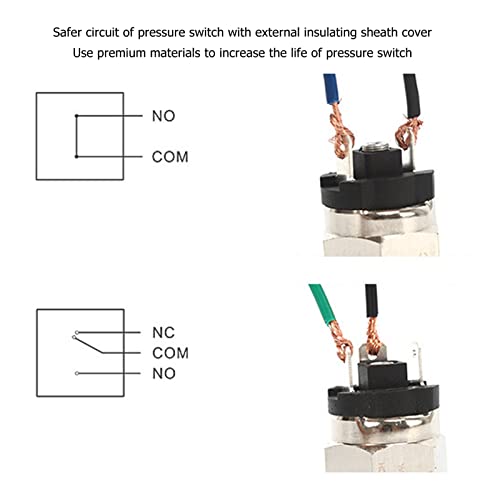 Safer circuit of pressure switch with external insulating sheath cover
Use premium materials to increase the life of pressure switch

NO
COM

NC
COM
NO