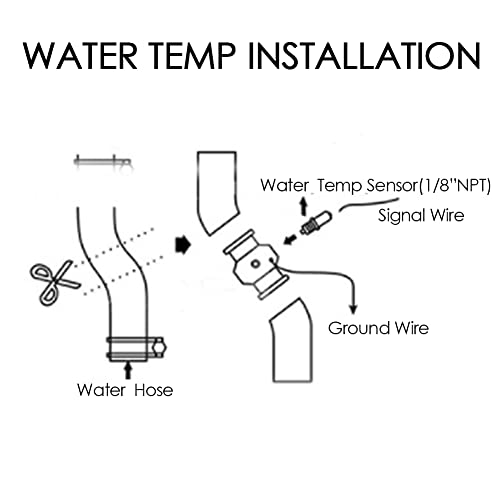 WATER TEMP INSTALLATION

Water Temp Sensor(1/8"NPT)

Signal Wire

Ground Wire

Water Hose