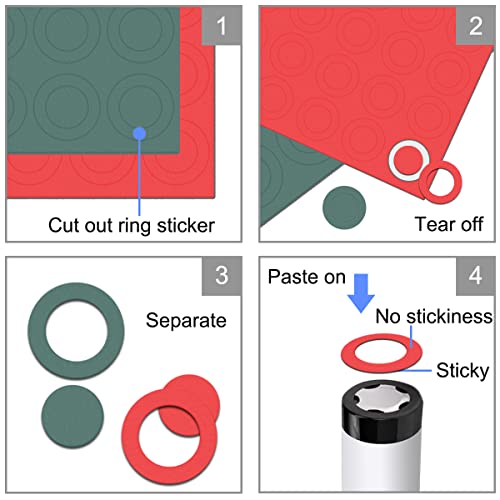 1

Cut out ring sticker

2

Tear off

3

Separate

4

Paste on

No stickiness

Sticky