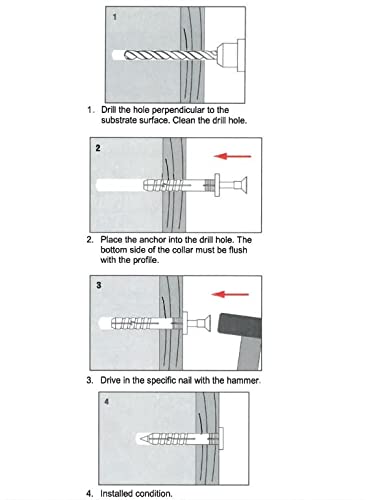 1

1. Drill the hole perpendicular to the substrate surface. Clean the drill hole.

2

2. Place the anchor into the drill hole. The bottom side of the collar must be flush with the profile.

3

3. Drive in the specific nail with the hammer.

4

4. Installed condition.