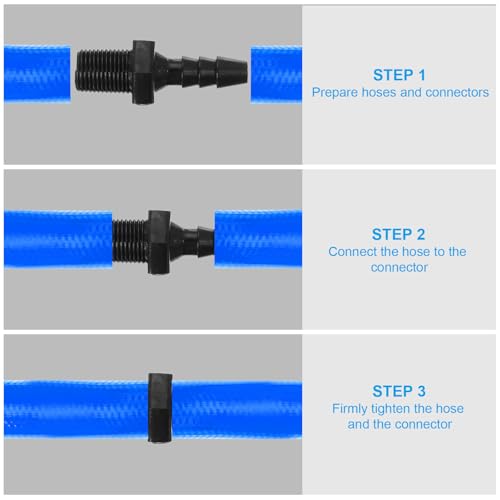 STEP 1
Prepare hoses and connectors

STEP 2
Connect the hose to the connector

STEP 3
Firmly tighten the hose and the connector