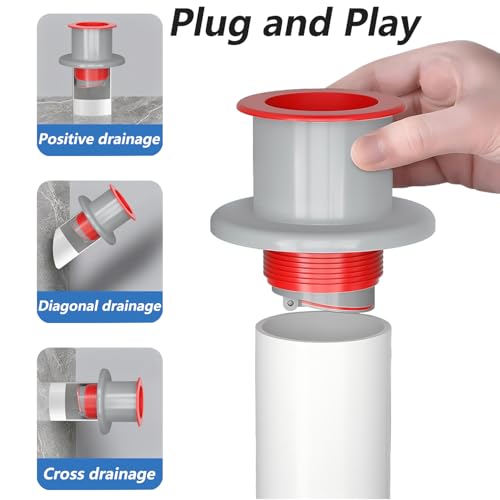 Plug and Play

Positive drainage

Diagonal drainage

Cross drainage