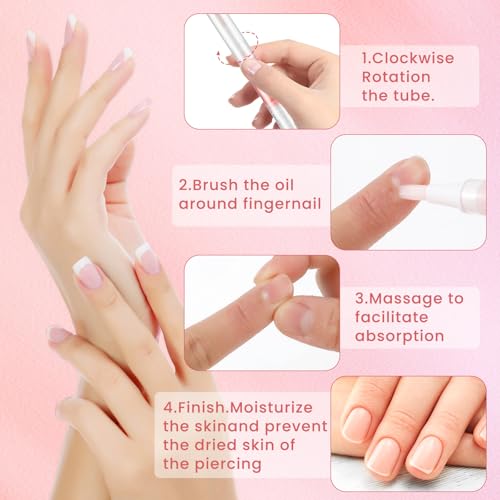 1.Clockwise Rotation the tube.

2.Brush the oil around fingernail

3.Massage to facilitate absorption

4.Finish.Moisturize the skinand prevent the dried skin of the piercing