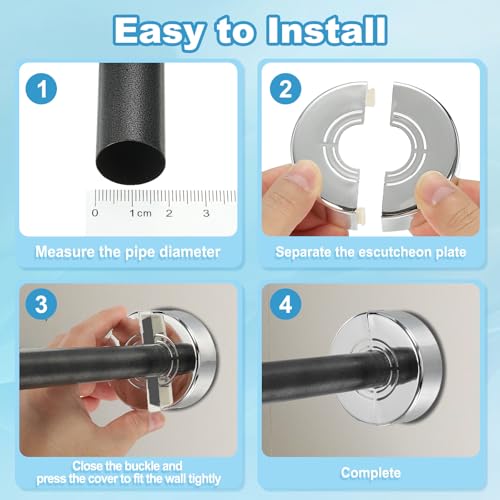 Easy to Install

1

0 1cm 2 3

Measure the pipe diameter

2

Separate the escutcheon plate

3

Close the buckle and press the cover to fit the wall tightly

4

Complete