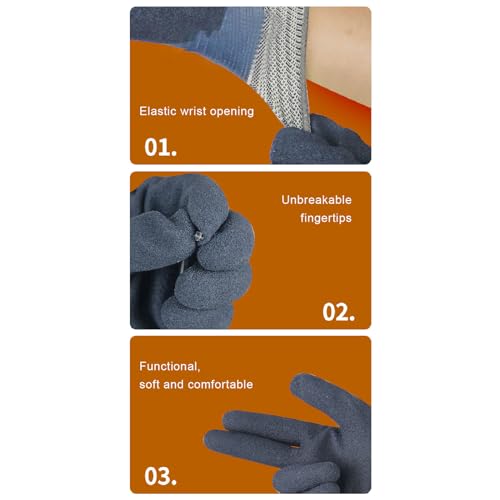 Elastic wrist opening

01.

Unbreakable fingertips

02.

Functional, soft and comfortable

03.