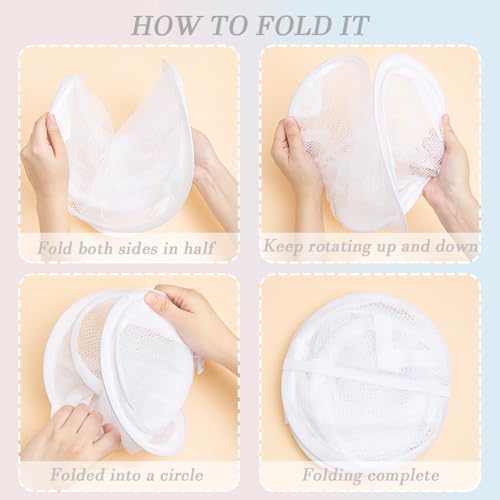 HOW TO FOLD IT

Fold both sides in half

Keep rotating up and down

Folded into a circle

Folding complete