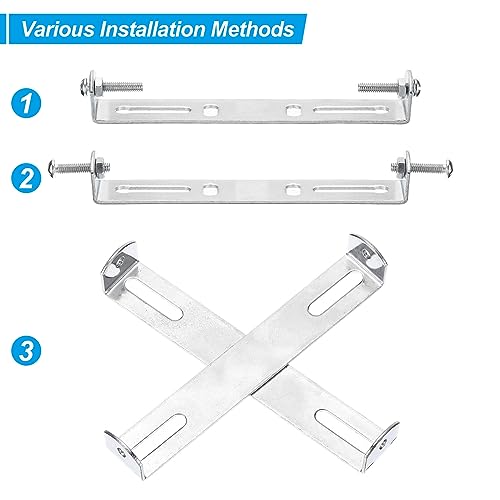 Various Installation Methods

1

2

3