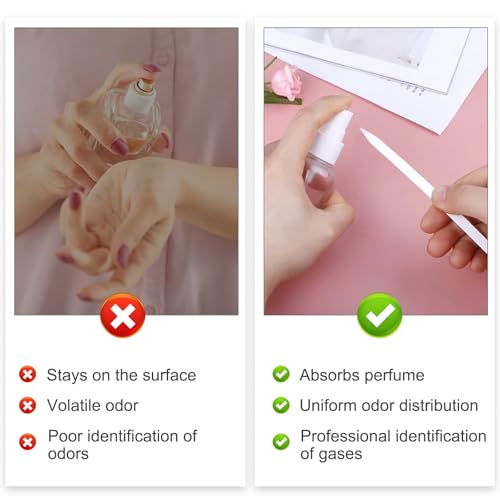 Stays on the surface

Volatile odor

Poor identification of odors

Absorbs perfume

Uniform odor distribution

Professional identification of gases