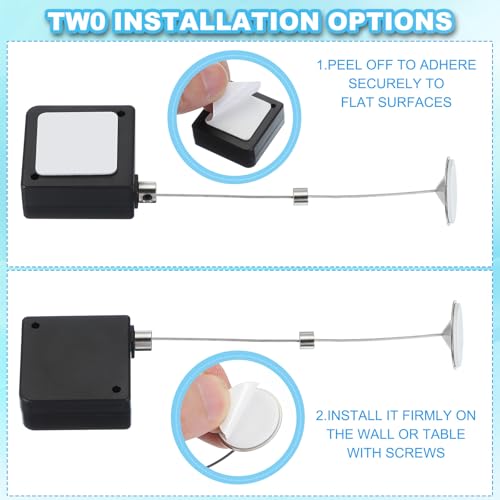 TW0 INSTALLATION OPTIONS

1.PEEL OFF TO ADHERE SECURELY TO FLAT SURFACES

2.INSTALL IT FIRMLY ON THE WALL OR TABLE WITH SCREWS