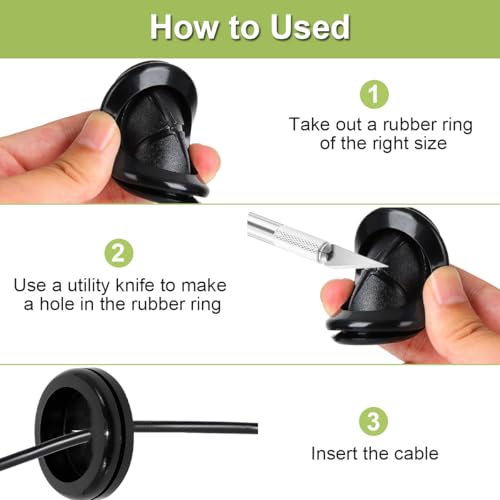 How to Used

1

Take out a rubber ring of the right size

2

Use a utility knife to make a hole in the rubber ring

3

Insert the cable