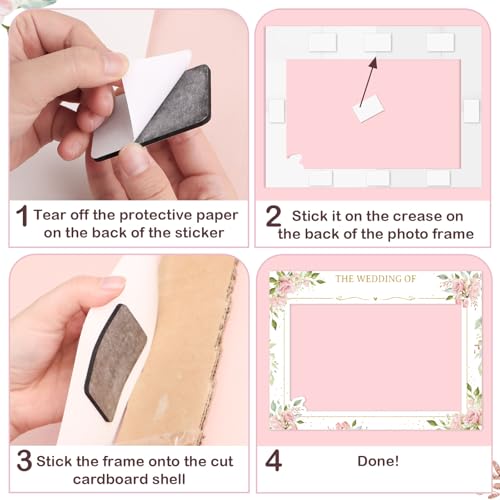 1 Tear off the protective paper on the back of the sticker

2 Stick it on the crease on the back of the photo frame

3 Stick the frame onto the cut cardboard shell

THE WEDDING OF

4 Done!