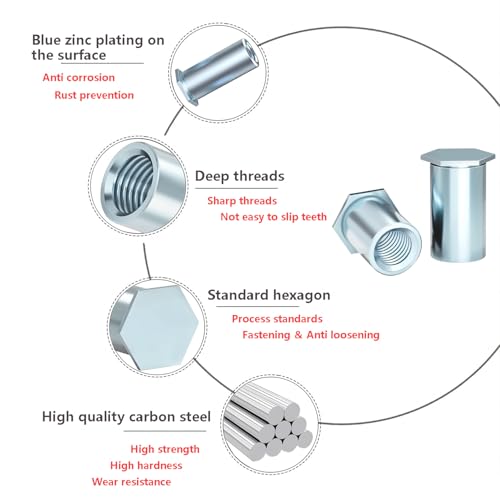 Blue zinc plating on the surface

Anti corrosion

Rust prevention

Deep threads

Sharp threads

Not easy to slip teeth

Standard hexagon

Process standards

Fastening & Anti loosening

High quality carbon steel

High strength

High hardness

Wear resistance