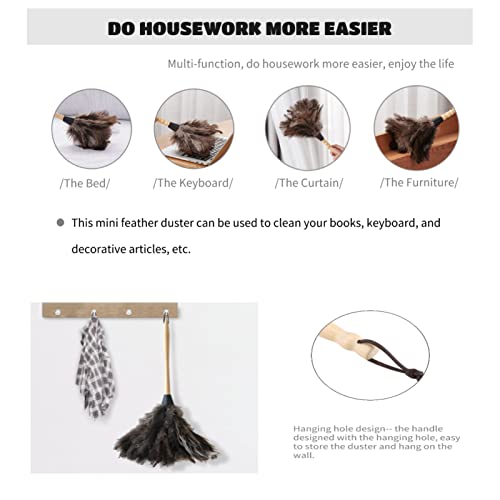 DO HOUSEWORK MORE EASIER

Multi-function, do housework more easier, enjoy the life

/The Bed/

/The Keyboard/

/The Curtain/

/The Furniture/

This mini feather duster can be used to clean your books, keyboard, and decorative articles, etc.

Hanging hole design-- the handle designed with the hanging hole, easy to store the duster and hang on the wall.