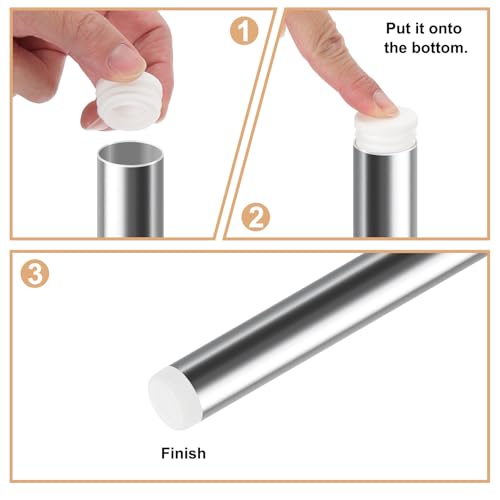 1

Put it onto the bottom.

2

3

Finish