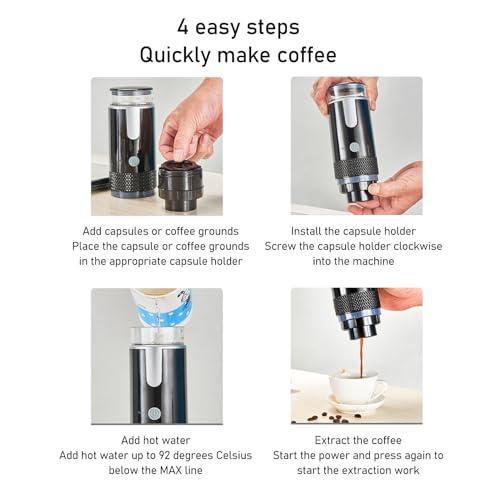 4 easy steps
Quickly make coffee

Add capsules or coffee grounds
Place the capsule or coffee grounds in the appropriate capsule holder

Install the capsule holder
Screw the capsule holder clockwise into the machine

Add hot water
Add hot water up to 92 degrees Celsius below the MAX line

Extract the coffee
Start the power and press again to start the extraction work