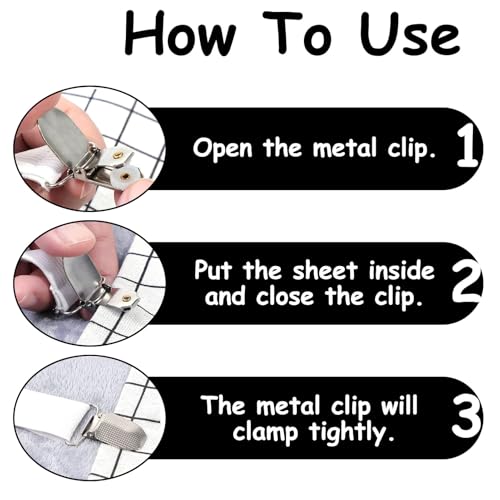 How To Use

Open the metal clip. 1

Put the sheet inside and close the clip. 2

The metal clip will clamp tightly. 3