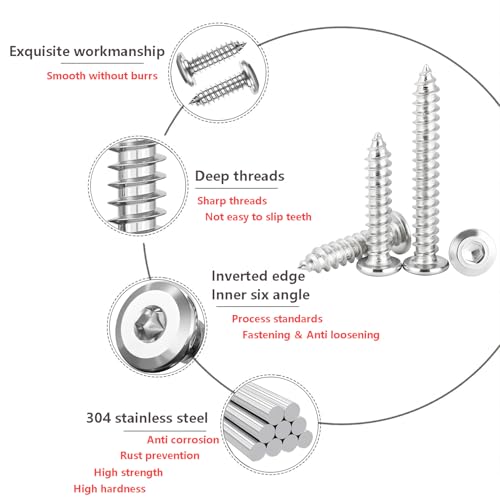 Exquisite workmanship
Smooth without burrs

Deep threads
Sharp threads
Not easy to slip teeth

Inverted edge
Inner six angle
Process standards
Fastening & Anti loosening

304 stainless steel
Anti corrosion
Rust prevention
High strength
High hardness