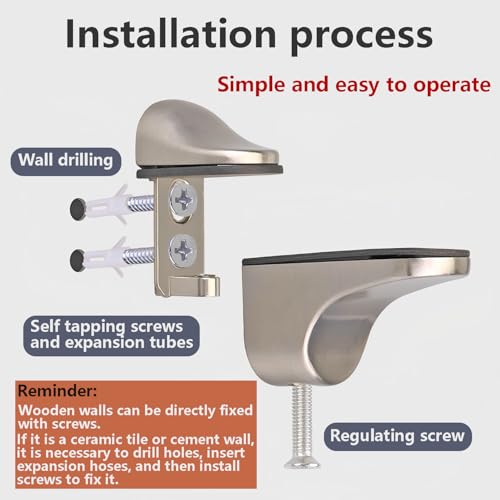 Installation process

Simple and easy to operate

Wall drilling

Self tapping screws and expansion tubes

Reminder:
Wooden walls can be directly fixed with screws.
If it is a ceramic tile or cement wall, it is necessary to drill holes, insert expansion hoses, and then install screws to fix it.

Regulating screw