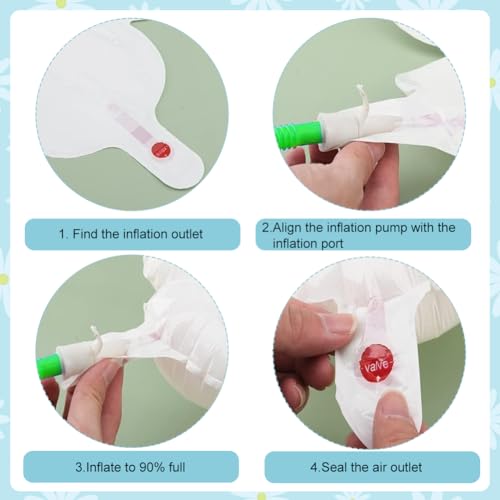 1. Find the inflation outlet

2.Align the inflation pump with the inflation port

3.Inflate to 90% full

valve

4.Seal the air outlet