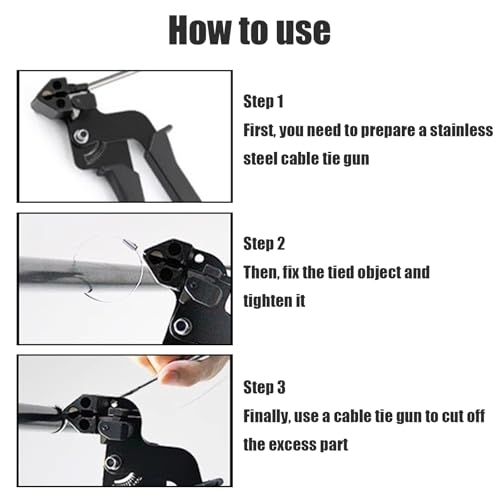 How to use

Step 1
First, you need to prepare a stainless steel cable tie gun

Step 2
Then, fix the tied object and tighten it

Step 3
Finally, use a cable tie gun to cut off the excess part