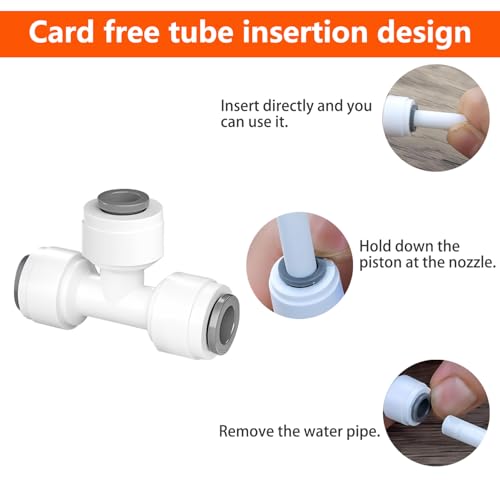 Card free tube insertion design

Insert directly and you can use it.

Hold down the piston at the nozzle.

Remove the water pipe.