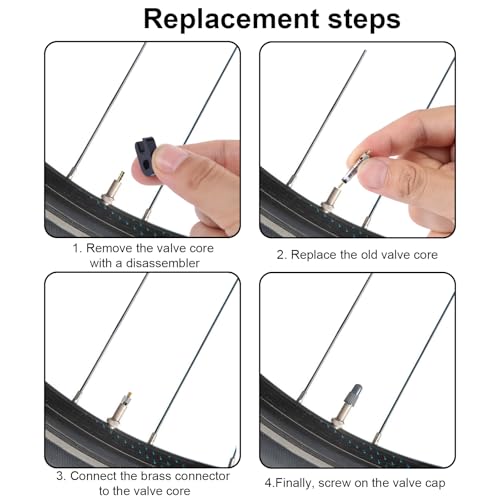 Replacement steps

1. Remove the valve core with a disassembler

2. Replace the old valve core

3. Connect the brass connector to the valve core

4.Finally, screw on the valve cap