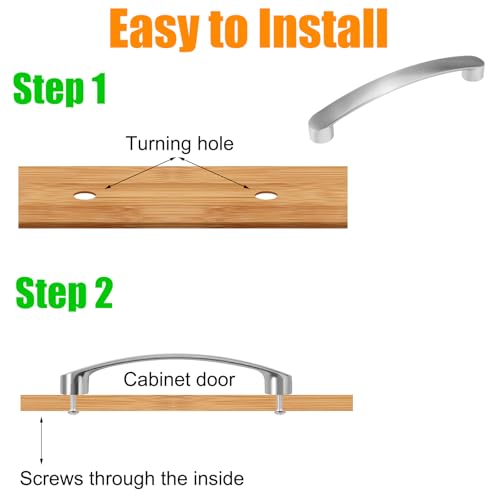 Easy to Install

Step 1

Turning hole

Step 2

Cabinet door

Screws through the inside