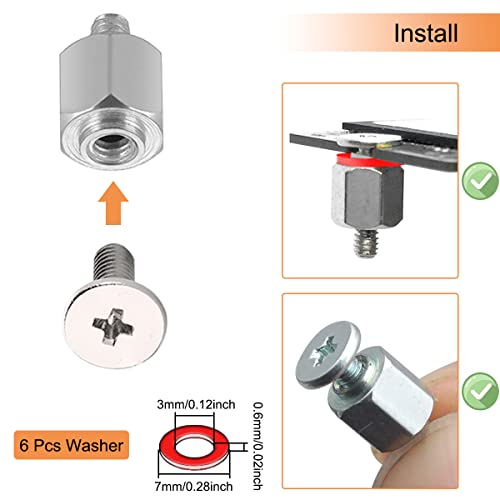 Install

6 Pcs Washer

3mm/0.12inch

0.6mm/0.02inch

7mm/0.28inch