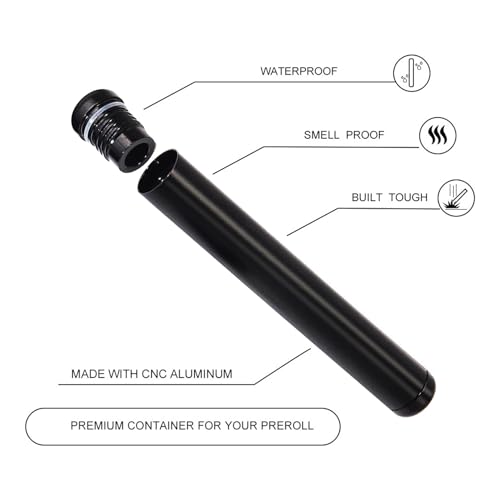 WATERPROOF

SMELL PROOF

BUILT TOUGH

MADE WITH CNC ALUMINUM

PREMIUM CONTAINER FOR YOUR PREROLL