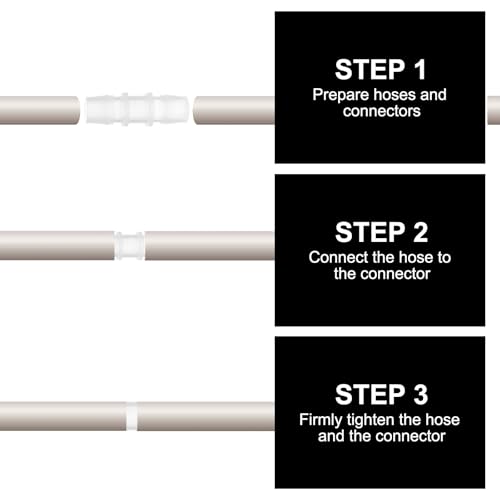 STEP 1
Prepare hoses and connectors

STEP 2
Connect the hose to the connector

STEP 3
Firmly tighten the hose and the connector